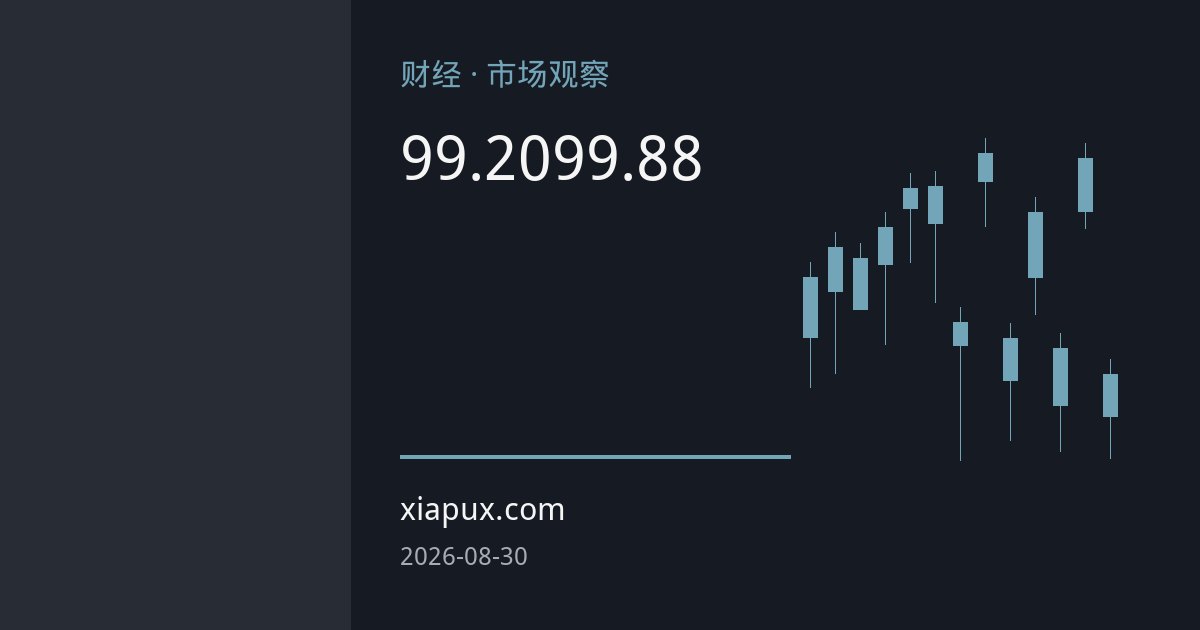 财经 · 市场观察

99.2099.88

xiapux.com

2026-08-30