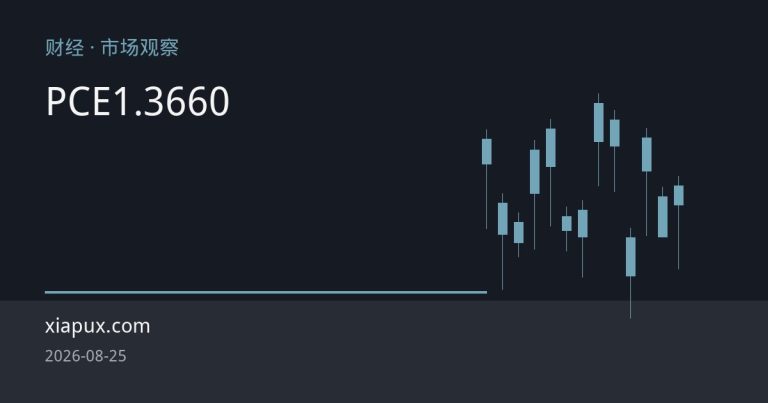 财经 · 市场观察

PCE1.3660

xiapux.com

2026-08-25