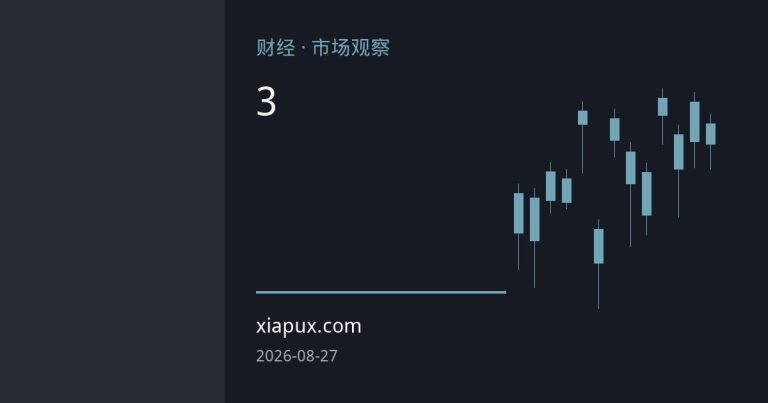 财经 · 市场观察

3

xiapux.com

2026-08-27