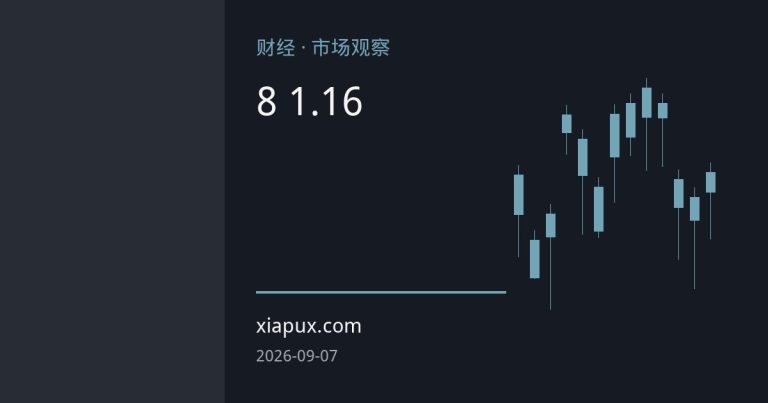 财经 · 市场观察

8 1.16

xiapux.com

2026-09-07